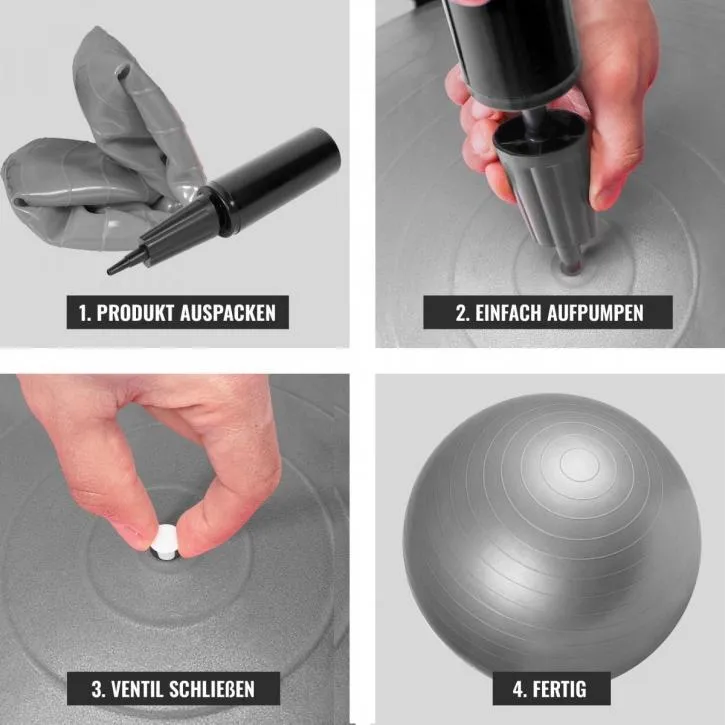 1. PRODUKT AUSPACKEN

2. EINFACH AUFPUMPEN

3. VENTIL SCHLIEßEN

4. FERTIG